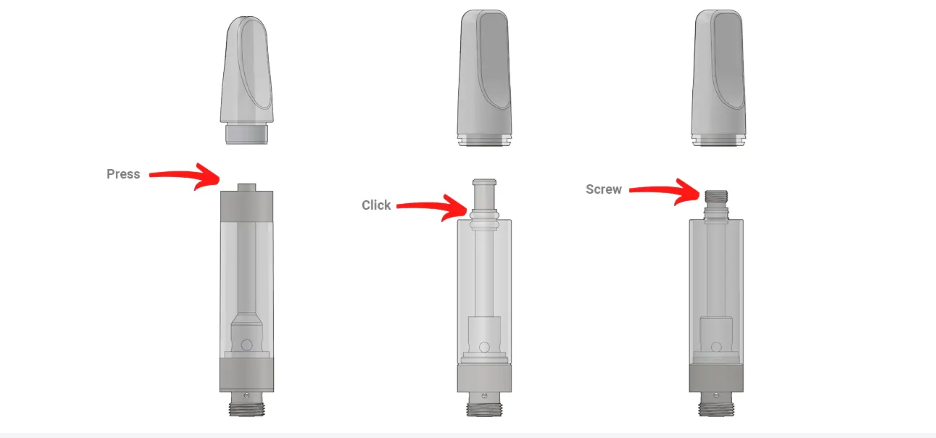 Press

Click

Screw